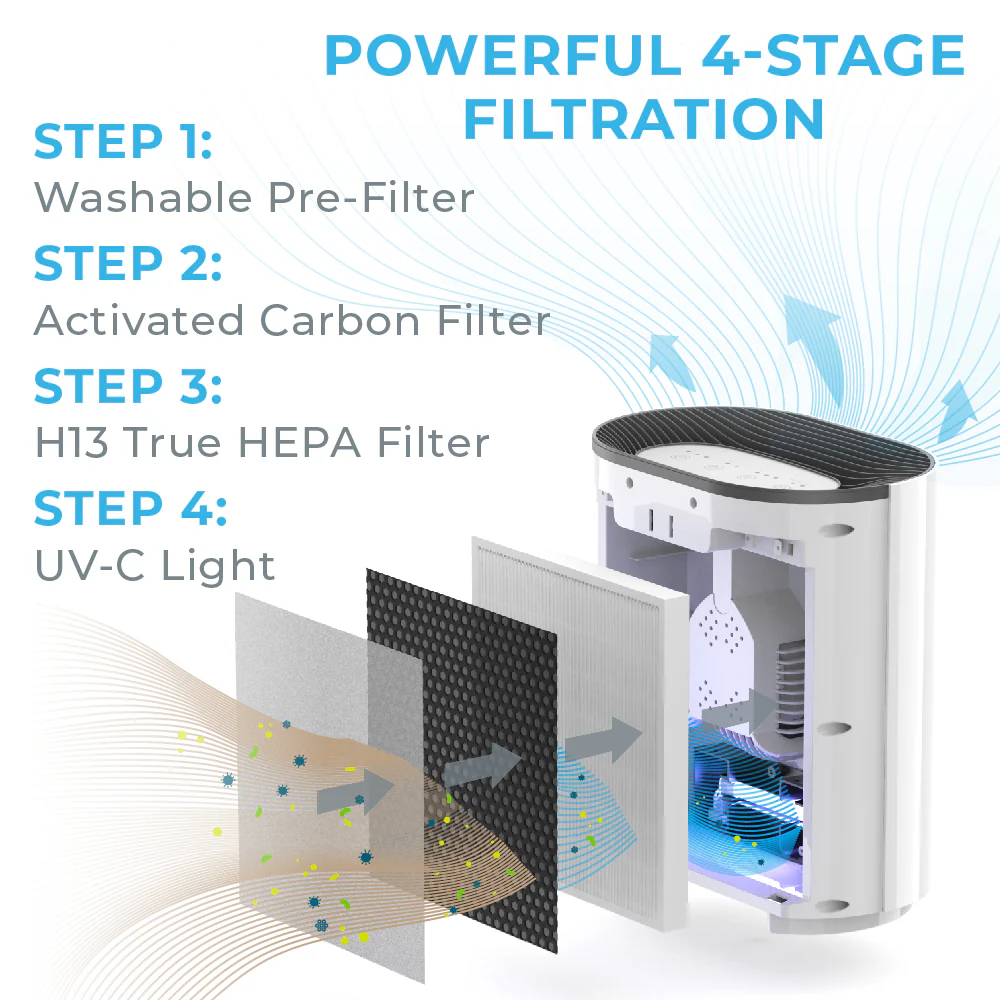 POWERFUL 4-STAGE FILTRATION

STEP 1:
Washable Pre-Filter

STEP 2:
Activated Carbon Filter

STEP 3:
H13 True HEPA Filter

STEP 4:
UV-C Light