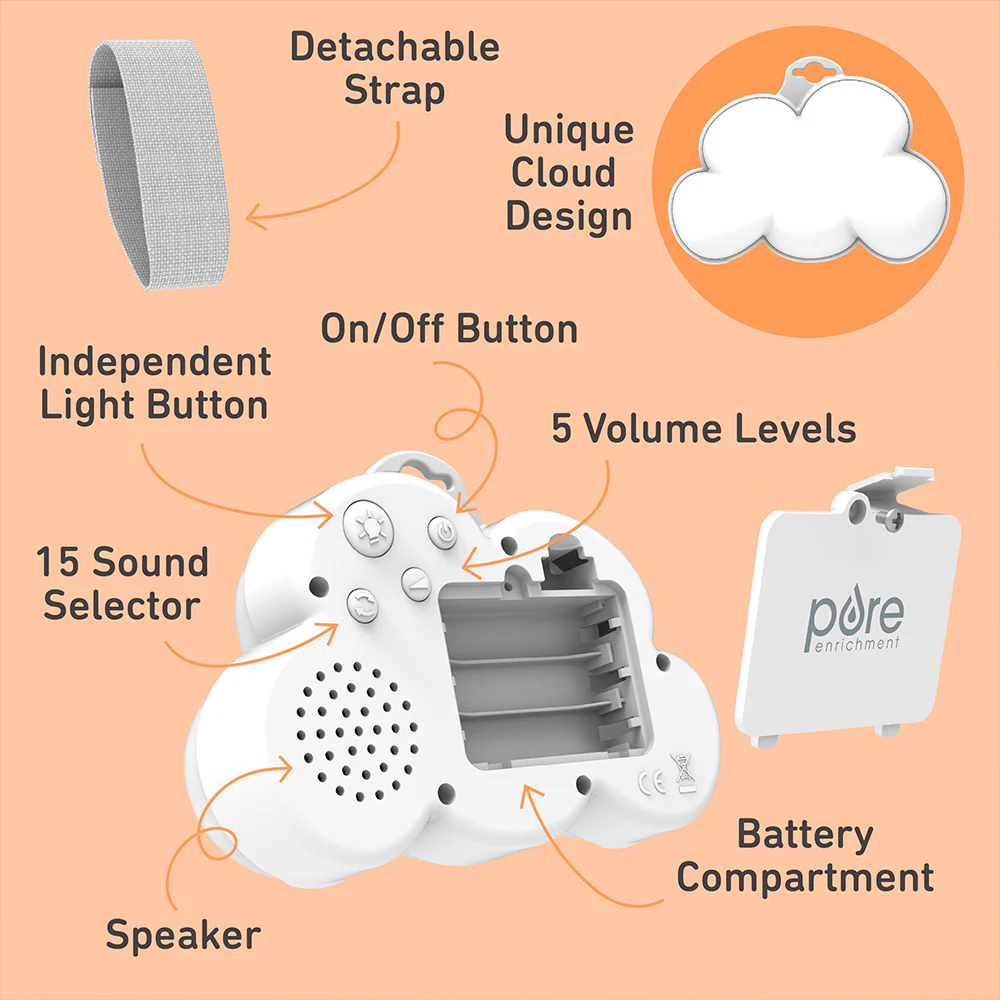 Detachable Strap

Unique Cloud Design

On/Off Button

Independent Light Button

5 Volume Levels

15 Sound Selector

pure enrichment

CE

Battery Compartment

Speaker